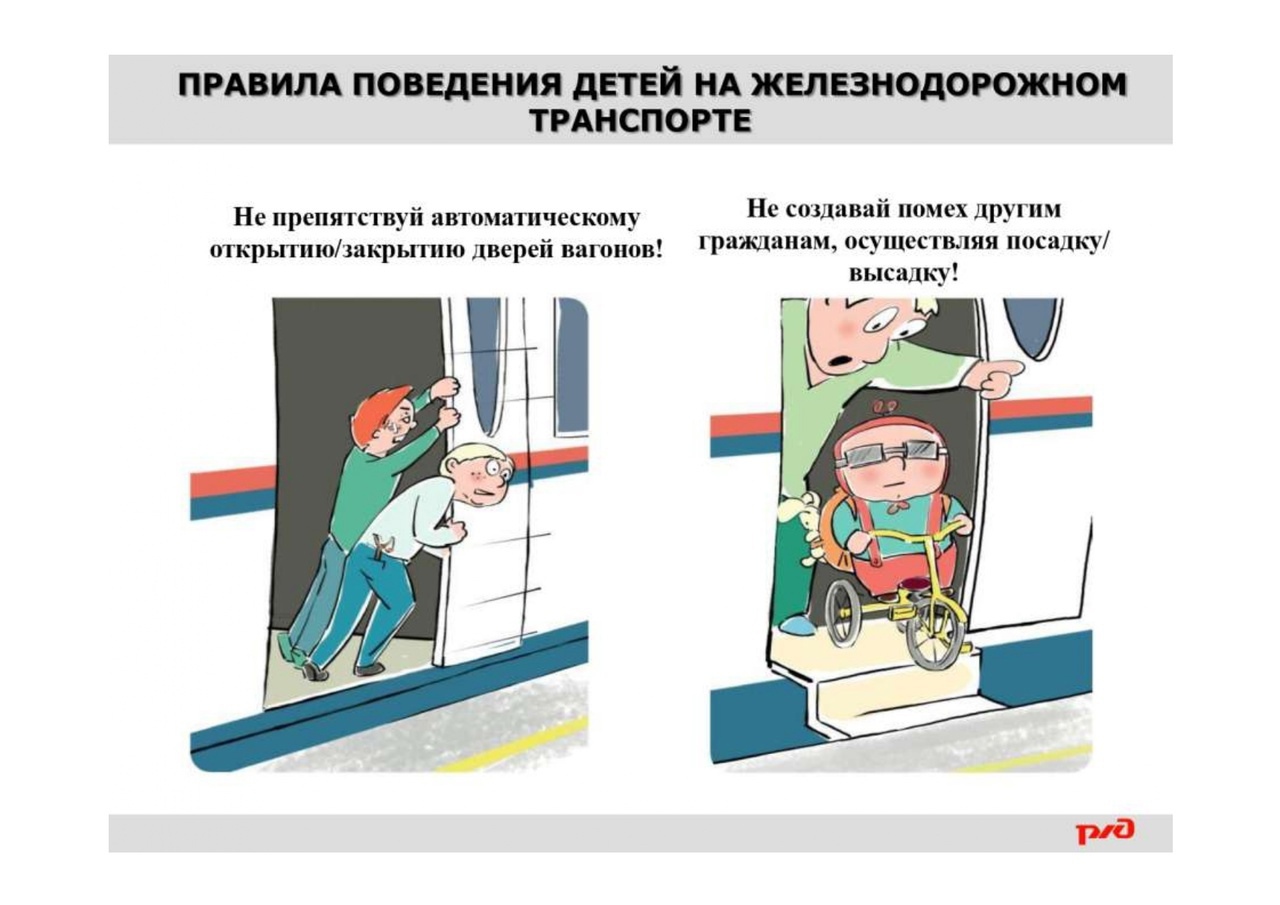 ПРАВИЛА ПОВЕДЕНИЯ ДЕТЕЙ НА ЖЕЛЕЗНОДОРОЖНОМ ТРАНСПОРТЕ

Не препятствуй автоматическому открытию/закрытию дверей вагонов!

Не создавай помех другим гражданам, осуществляя посадку/высадку!

РЖД